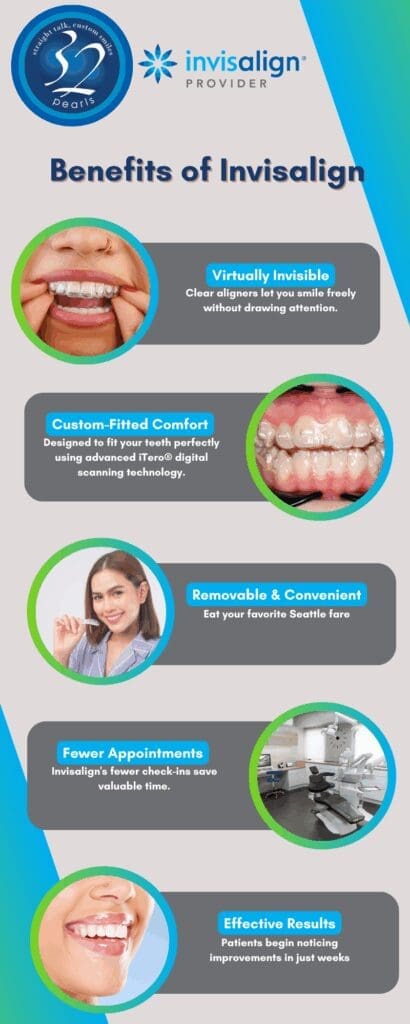 straight talk, custom smiles
32
Pearls

invisalign®
PROVIDER

Benefits of Invisalign

Virtually Invisible
Clear aligners let you smile freely without drawing attention.

Custom-Fitted Comfort
Designed to fit your teeth perfectly using advanced iTero® digital scanning technology.

Removable & Convenient
Eat your favorite Seattle fare

Fewer Appointments
Invisalign's fewer check-ins save valuable time.

Effective Results
Patients begin noticing improvements in just weeks